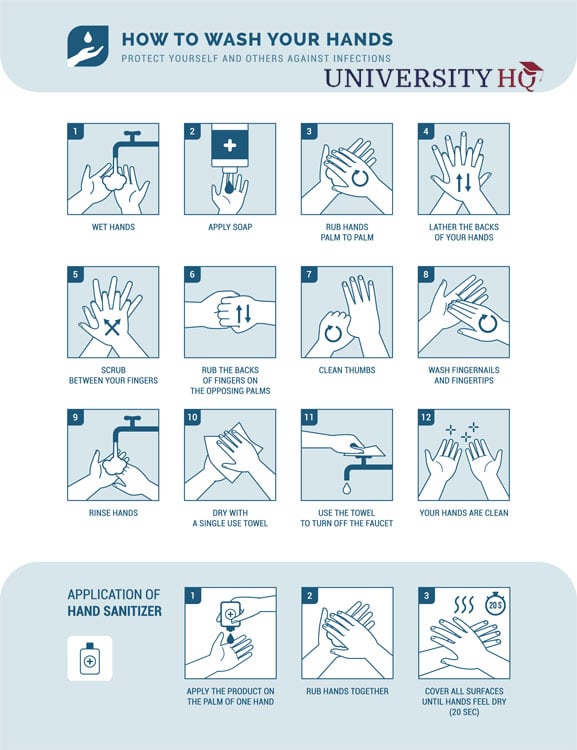 HOW TO WASH YOUR HANDS
PROTECT YOURSELF AND OTHERS AGAINST INFECTIONS

UNIVERSITY HQ

1
WET HANDS

2
APPLY SOAP

3
RUB HANDS PALM TO PALM

4
LATHER THE BACKS OF YOUR HANDS

5
SCRUB BETWEEN YOUR FINGERS

6
RUB THE BACKS OF FINGERS ON THE OPPOSING PALMS

7
CLEAN THUMBS

8
WASH FINGERNAILS AND FINGERTIPS

9
RINSE HANDS

10
DRY WITH A SINGLE USE TOWEL

11
USE THE TOWEL TO TURN OFF THE FAUCET

12
YOUR HANDS ARE CLEAN

APPLICATION OF
HAND SANITIZER

1
APPLY THE PRODUCT ON THE PALM OF ONE HAND

2
RUB HANDS TOGETHER

3
20 S
COVER ALL SURFACES UNTIL HANDS FEEL DRY (20 SEC)